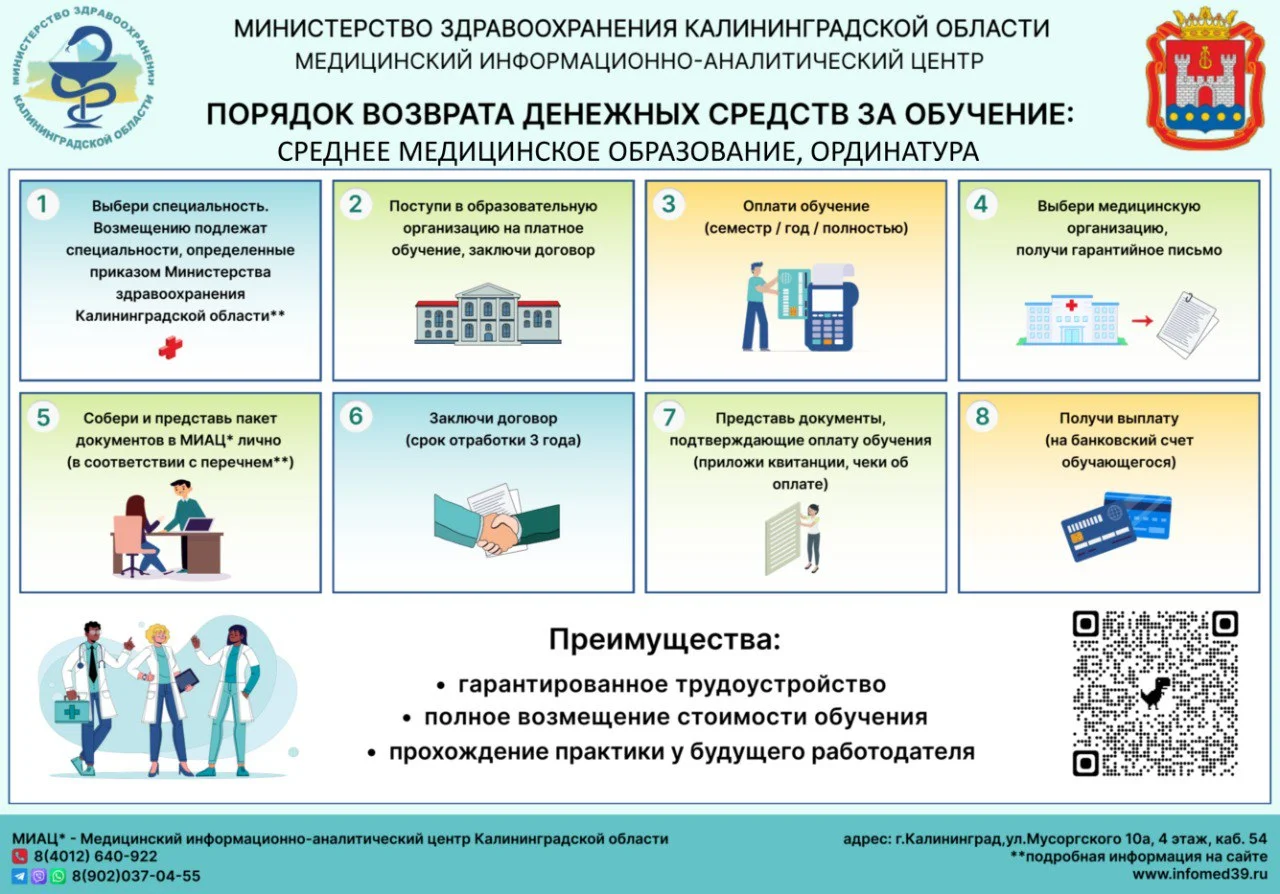 МИНИСТЕРСТВО ЗДРАВООХРАНЕНИЯ КАЛИНИНГРАДСКОЙ ОБЛАСТИ

МИНИСТЕРСТВО ЗДРАВООХРАНЕНИЯ КАЛИНИНГРАДСКОЙ ОБЛАСТИ
МЕДИЦИНСКИЙ ИНФОРМАЦИОННО-АНАЛИТИЧЕСКИЙ ЦЕНТР

ПОРЯДОК ВОЗВРАТА ДЕНЕЖНЫХ СРЕДСТВ ЗА ОБУЧЕНИЕ:
СРЕДНЕЕ МЕДИЦИНСКОЕ ОБРАЗОВАНИЕ, ОРДИНАТУРА

1 Выбери специальность. Возмещению подлежат специальности, определенные приказом Министерства здравоохранения Калининградской области**

2 Поступи в образовательную организацию на платное обучение, заключи договор

3 Оплати обучение (семестр / год / полностью)

4 Выбери медицинскую организацию, получи гарантийное письмо

5 Собери и представь пакет документов в МИАЦ* лично (в соответствии с перечнем**)

6 Заключи договор (срок отработки 3 года)

7 Представь документы, подтверждающие оплату обучения (приложи квитанции, чеки об оплате)

8 Получи выплату (на банковский счет обучающегося)

Преимущества:
• гарантированное трудоустройство
• полное возмещение стоимости обучения
• прохождение практики у будущего работодателя

МИАЦ* - Медицинский информационно-аналитический центр Калининградской области
8(4012) 640-922
8(902)037-04-55

адрес: г.Калининград,ул.Мусоргского 10а, 4 этаж, каб. 54
**подробная информация на сайте
www.infomed39.ru